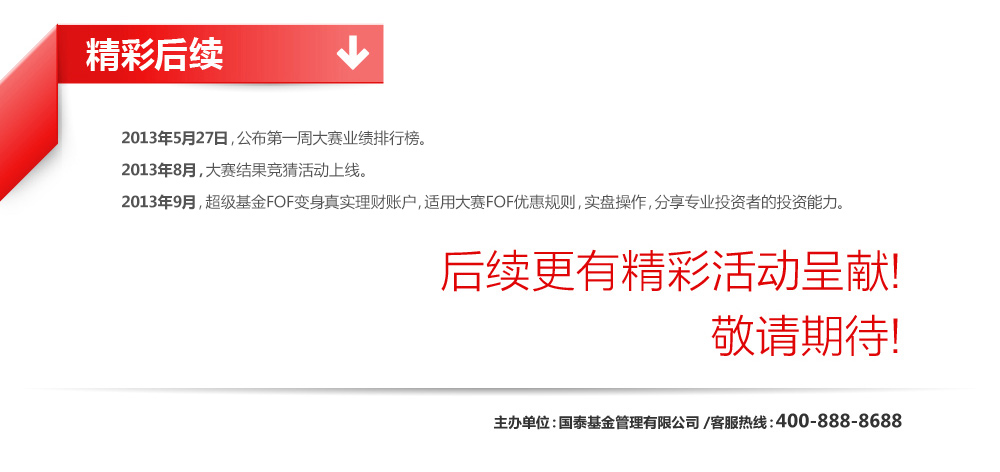 精彩后续

2013年5月27日，公布第一周大赛业绩排行榜。

2013年8月，大赛结果竞猜活动上线。

2013年9月，超级基金FOF变身真实理财账户，适用大赛FOF优惠规则，实盘操作，分享专业投资者的投资能力。

后续更有精彩活动呈献!
敬请期待!

主办单位：国泰基金管理有限公司 /客服热线：400-888-8688